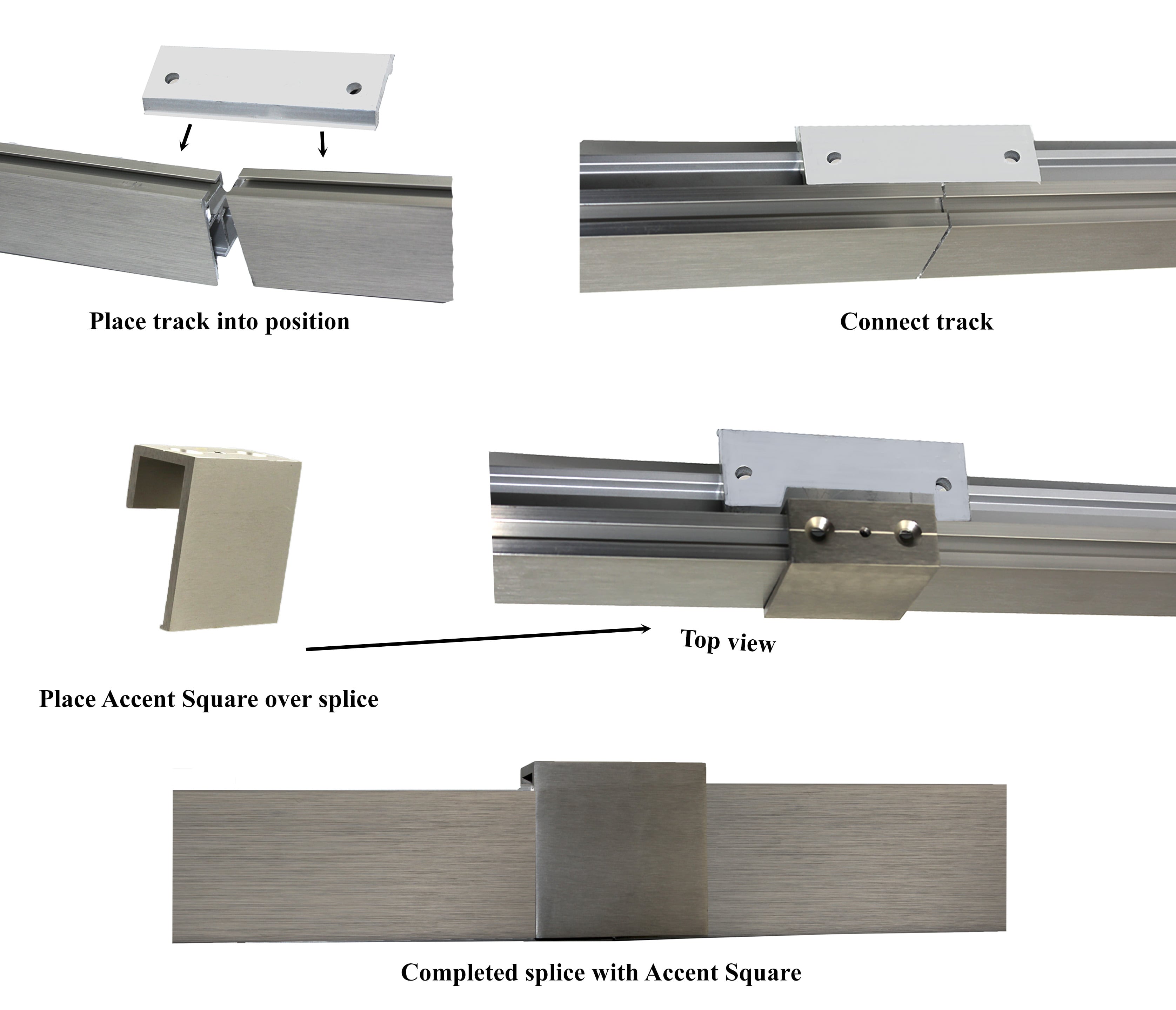 Place track into position

Connect track

Top view

Place Accent Square over splice

Completed splice with Accent Square